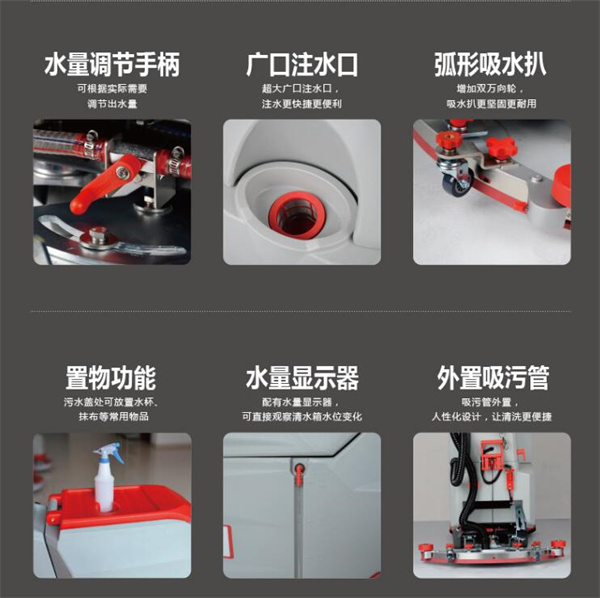 水量调节手柄
可根据实际需要
调节出水量

广口注水口
超大广口注水口，
注水更快捷更便利

弧形吸水扒
增加双万向轮，
吸水扒更坚固更耐用

置物功能
污水盖处可放置水杯、
抹布等常用物品

水量显示器
配有水量显示器，
可直接观察清水箱水位变化

外置吸污管
吸污管外置，
人性化设计，让清洗更便捷